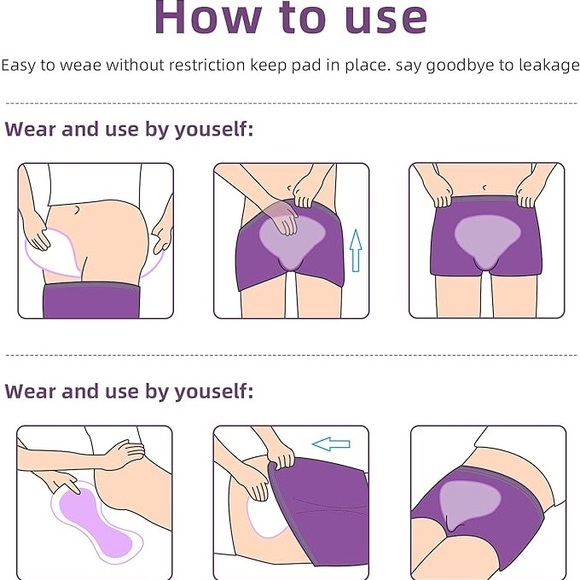 How to use

Easy to weae without restriction keep pad in place. say goodbye to leakage

Wear and use by youself:

Wear and use by youself: